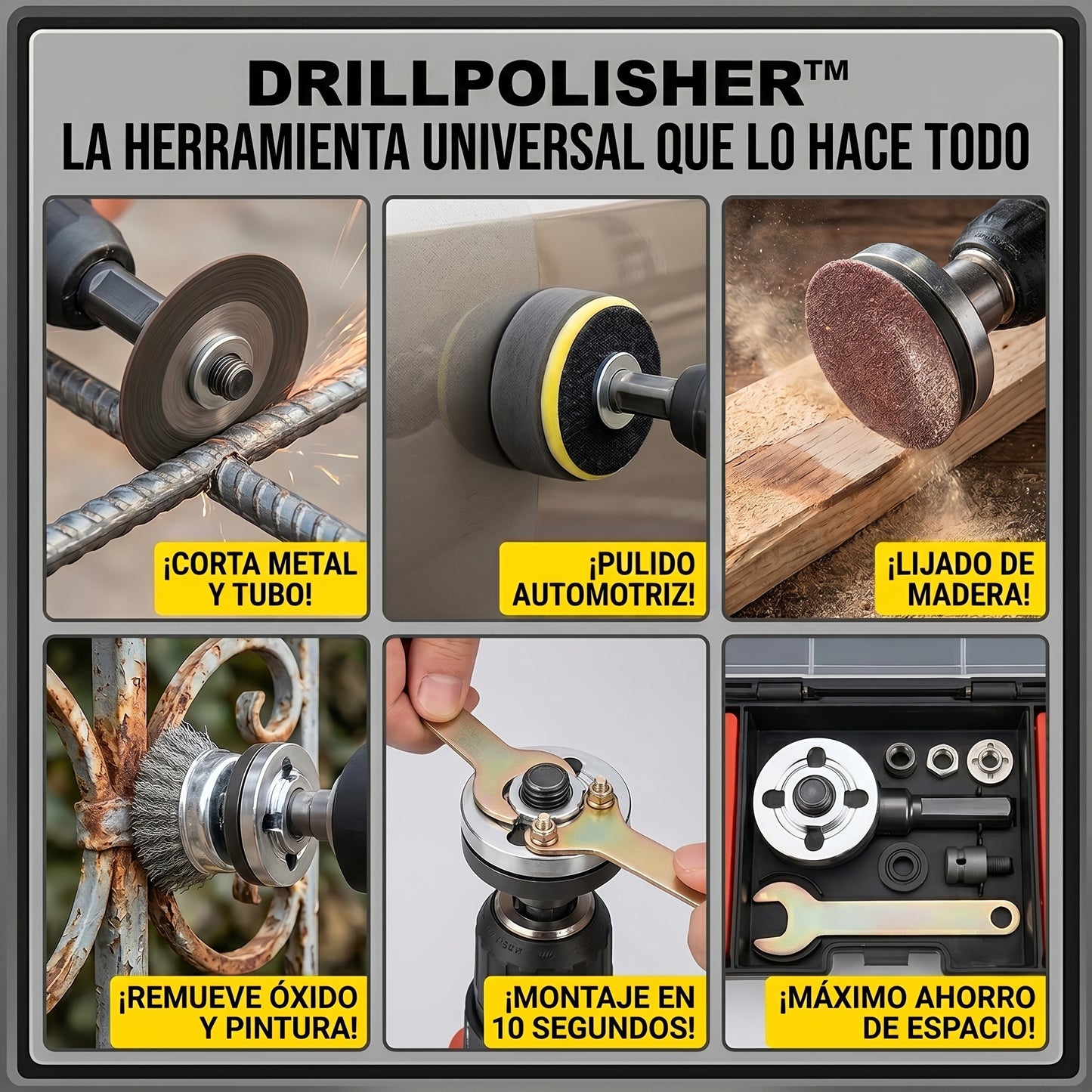 DRILLPOLISHER™
LA HERRAMIENTA UNIVERSAL QUE LO HACE TODO

¡CORTA METAL Y TUBO!

¡PULIDO AUTOMOTRIZ!

¡LIJADO DE MADERA!

¡REMUEVE ÓXIDO Y PINTURA!

¡MONTAJE EN 10 SEGUNDOS!

¡MÁXIMO AHORRO DE ESPACIO!