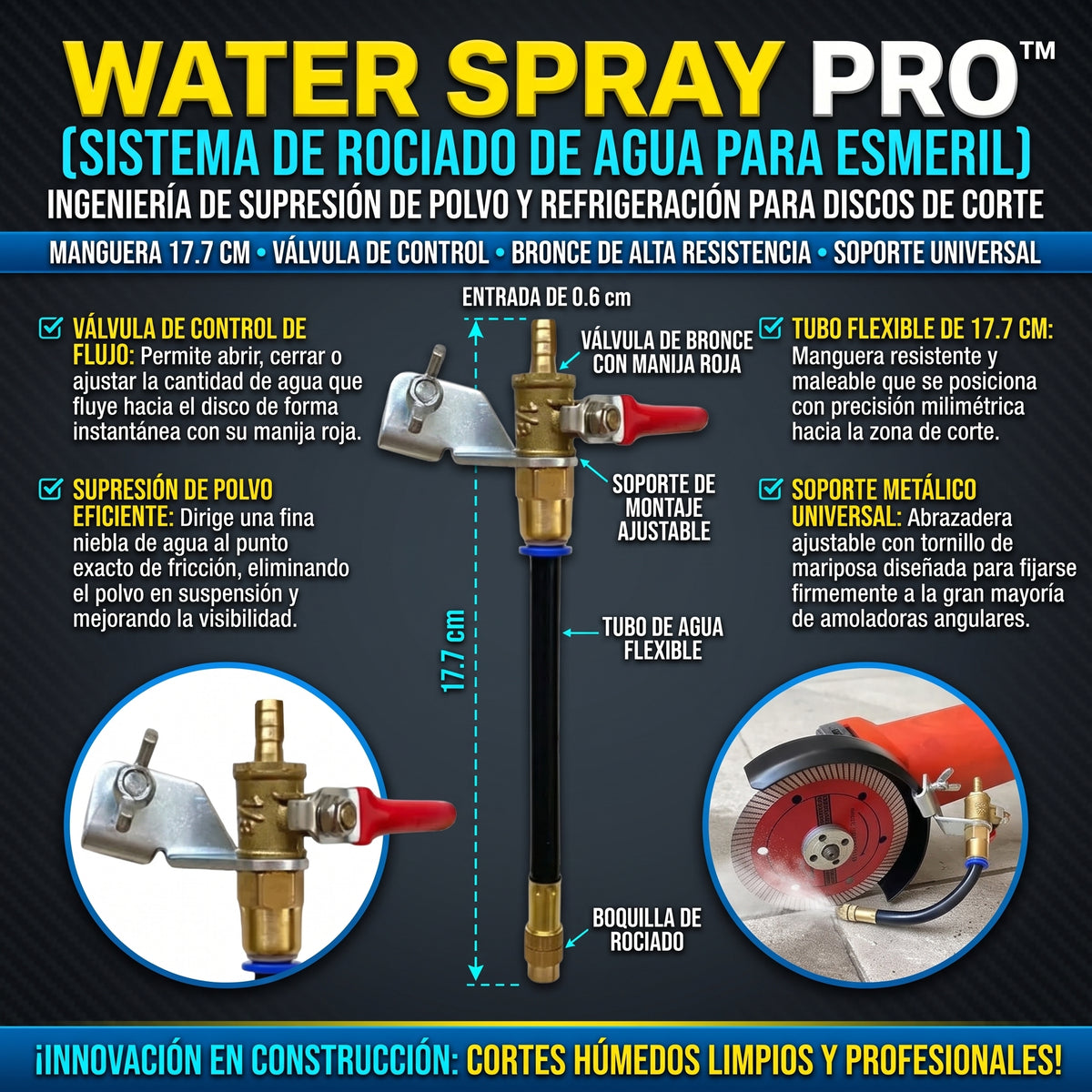 WATER SPRAY PRO™
(SISTEMA DE ROCIADO DE AGUA PARA ESMERIL)
INGENIERÍA DE SUPRESIÓN DE POLVO Y REFRIGERACIÓN PARA DISCOS DE CORTE

MANGUERA 17.7 CM • VÁLVULA DE CONTROL • BRONCE DE ALTA RESISTENCIA • SOPORTE UNIVERSAL

☑ VÁLVULA DE CONTROL DE FLUJO: Permite abrir, cerrar o ajustar la cantidad de agua que fluye hacia el disco de forma instantánea con su manija roja.

☑ SUPRESIÓN DE POLVO EFICIENTE: Dirige una fina niebla de agua al punto exacto de fricción, eliminando el polvo en suspensión y mejorando la visibilidad.

ENTRADA DE 0.6 cm

VÁLVULA DE BRONCE CON MANIJA ROJA

SOPORTE DE MONTAJE AJUSTABLE

17.7 cm

TUBO DE AGUA FLEXIBLE

BOQUILLA DE ROCIADO

☑ TUBO FLEXIBLE DE 17.7 CM: Manguera resistente y maleable que se posiciona con precisión milimétrica hacia la zona de corte.

☑ SOPORTE METÁLICO UNIVERSAL: Abrazadera ajustable con tornillo de mariposa diseñada para fijarse firmemente a la gran mayoría de amoladoras angulares.

¡INNOVACIÓN EN CONSTRUCCIÓN: CORTES HÚMEDOS LIMPIOS Y PROFESIONALES!